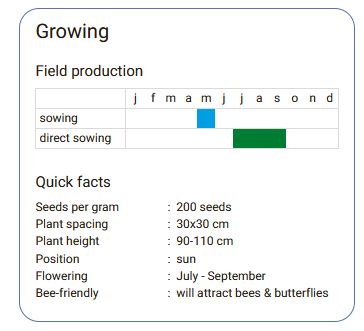 Growing

Field production

| | j | f | m | a | m | j | j | a | s | o | n | d |
|---|---|---|---|---|---|---|---|---|---|---|---|---|
| sowing | | | | | | | | | | | | |
| direct sowing | | | | | | | | | | | | |

Quick facts

Seeds per gram : 200 seeds
Plant spacing : 30x30 cm
Plant height : 90-110 cm
Position : sun
Flowering : July - September
Bee-friendly : will attract bees & butterflies